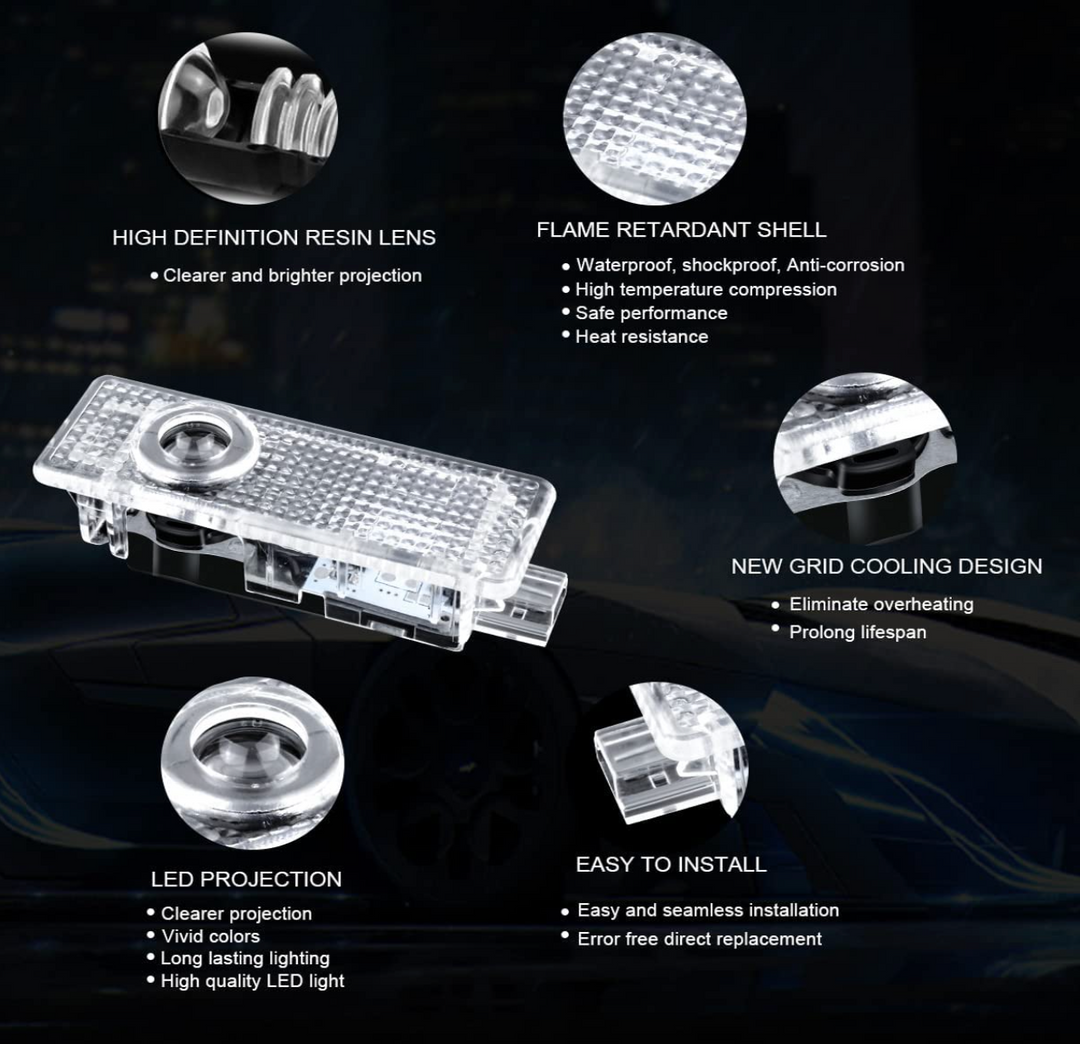 HIGH DEFINITION RESIN LENS
• Clearer and brighter projection

FLAME RETARDANT SHELL
• Waterproof, shockproof, Anti-corrosion
• High temperature compression
• Safe performance
• Heat resistance

NEW GRID COOLING DESIGN
• Eliminate overheating
• Prolong lifespan

LED PROJECTION
• Clearer projection
• Vivid colors
• Long lasting lighting
• High quality LED light

EASY TO INSTALL
• Easy and seamless installation
• Error free direct replacement