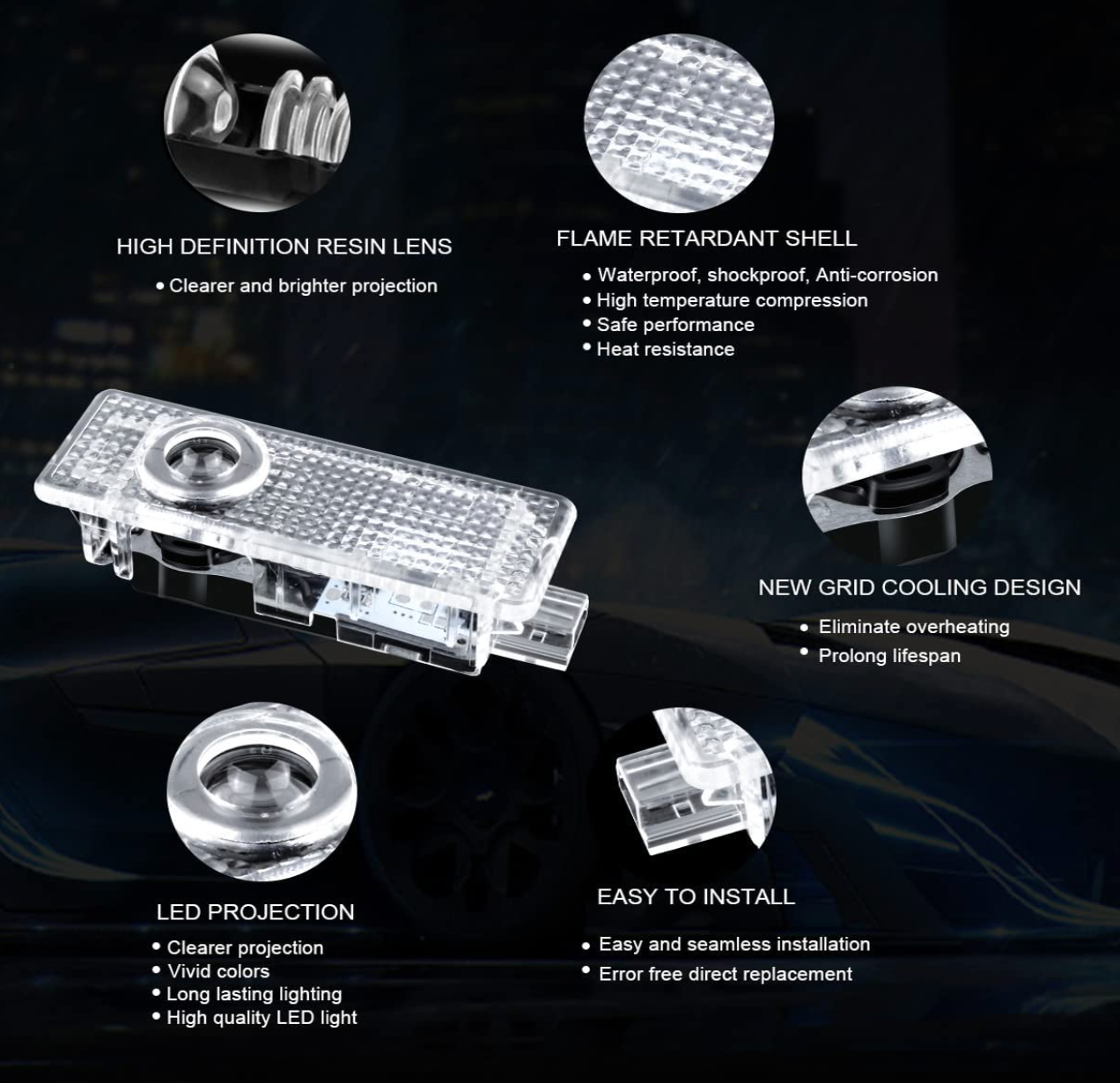 HIGH DEFINITION RESIN LENS
• Clearer and brighter projection

FLAME RETARDANT SHELL
• Waterproof, shockproof, Anti-corrosion
• High temperature compression
• Safe performance
• Heat resistance

NEW GRID COOLING DESIGN
• Eliminate overheating
• Prolong lifespan

LED PROJECTION
• Clearer projection
• Vivid colors
• Long lasting lighting
• High quality LED light

EASY TO INSTALL
• Easy and seamless installation
• Error free direct replacement